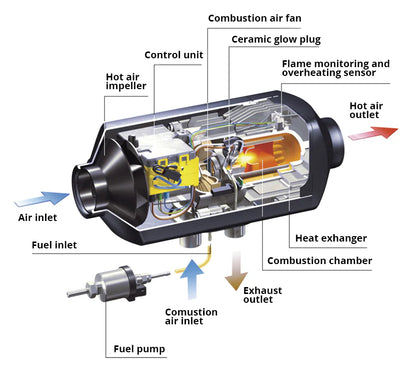 Combustion air fan
Ceramic glow plug
Control unit
Flame monitoring and overheating sensor
Hot air impeller
Hot air outlet
Air inlet
Heat exhanger
Fuel inlet
Combustion chamber
Exhaust outlet
Comustion air inlet
Fuel pump