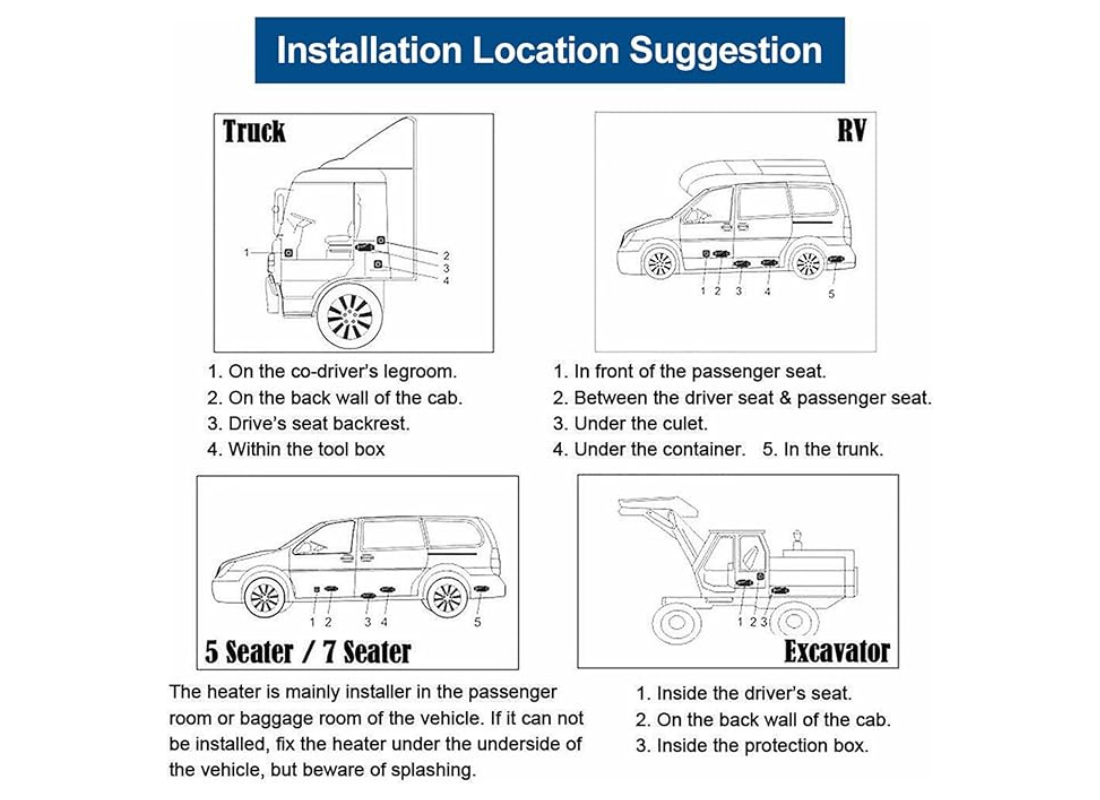 Installation Location Suggestion

Truck

1
2
3
4

1. On the co-driver's legroom.
2. On the back wall of the cab.
3. Drive's seat backrest.
4. Within the tool box

RV

1 2 3 4 5

1. In front of the passenger seat.
2. Between the driver seat & passenger seat.
3. Under the culet.
4. Under the container. 5. In the trunk.

1 2 3 4 5

5 Seater / 7 Seater

The heater is mainly installer in the passenger room or baggage room of the vehicle. If it can not be installed, fix the heater under the underside of the vehicle, but beware of splashing.

1 2 3

Excavator

1. Inside the driver's seat.
2. On the back wall of the cab.
3. Inside the protection box.